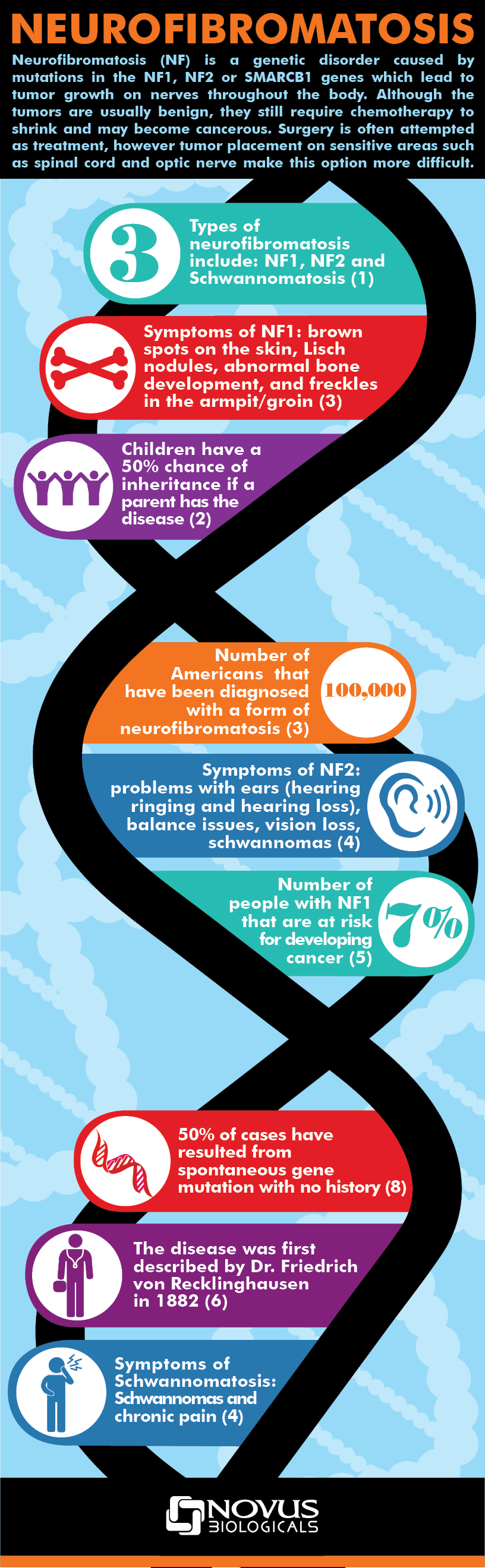 NEUROFIBROMATOSIS

Neurofibromatosis (NF) is a genetic disorder caused by mutations in the NF1, NF2 or SMARCB1 genes which lead to tumor growth on nerves throughout the body. Although the tumors are usually benign, they still require chemotherapy to shrink and may become cancerous. Surgery is often attempted as treatment, however tumor placement on sensitive areas such as spinal cord and optic nerve make this option more difficult.

3

Types of neurofibromatosis include: NF1, NF2 and Schwannomatosis (1)

Symptoms of NF1: brown spots on the skin, Lisch nodules, abnormal bone development, and freckles in the armpit/groin (3)

Children have a 50% chance of inheritance if a parent has the disease (2)

Number of Americans that have been diagnosed with a form of neurofibromatosis (3)

100,000

Symptoms of NF2: problems with ears (hearing ringing and hearing loss), balance issues, vision loss, schwannomas (4)

Number of people with NF1 that are at risk for developing cancer (5)

7%

50% of cases have resulted from spontaneous gene mutation with no history (8)

The disease was first described by Dr. Friedrich von Recklinghausen in 1882 (6)

Symptoms of Schwannomatosis: Schwannomas and chronic pain (4)

NOVUS BIOLOGICALS